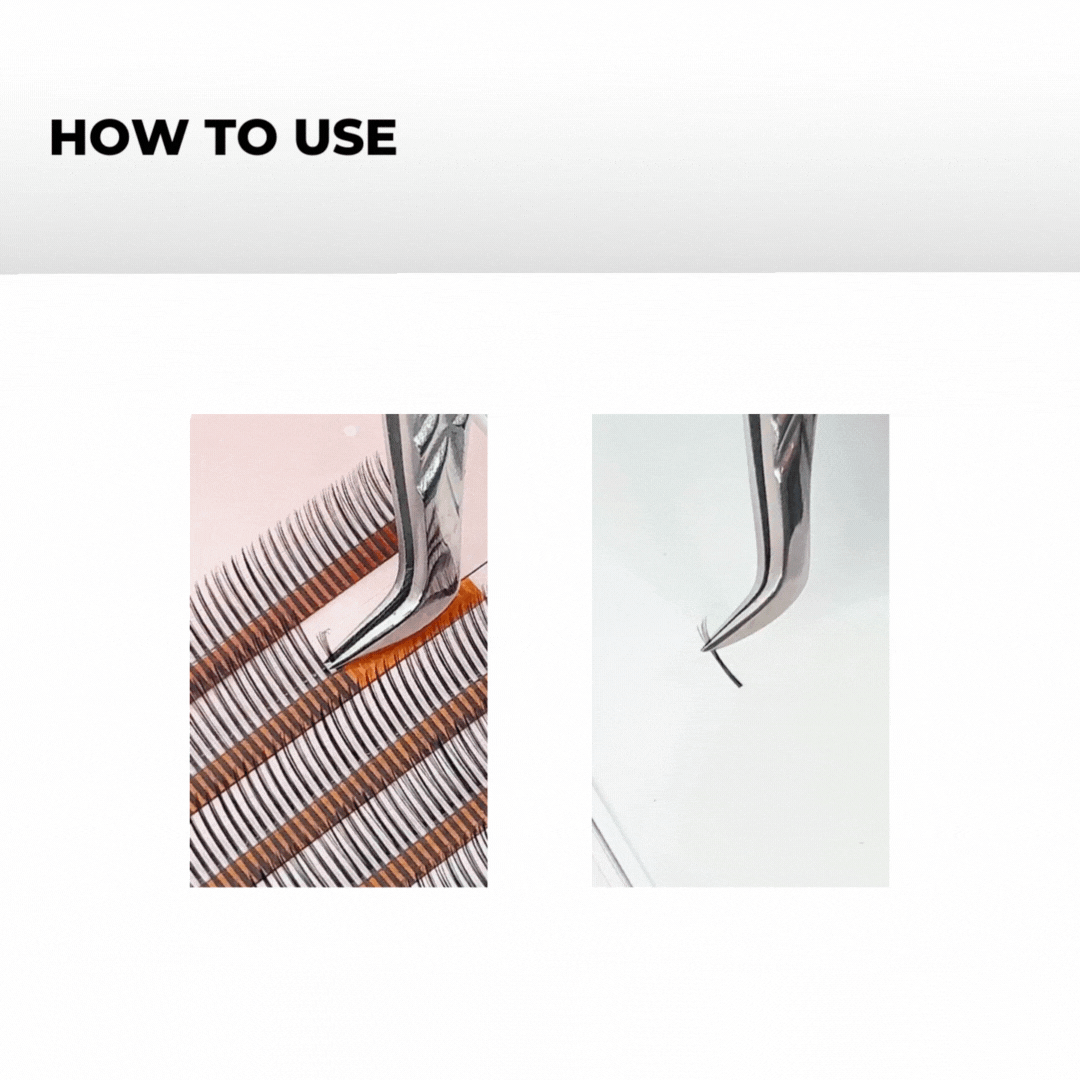 HOW TO USE