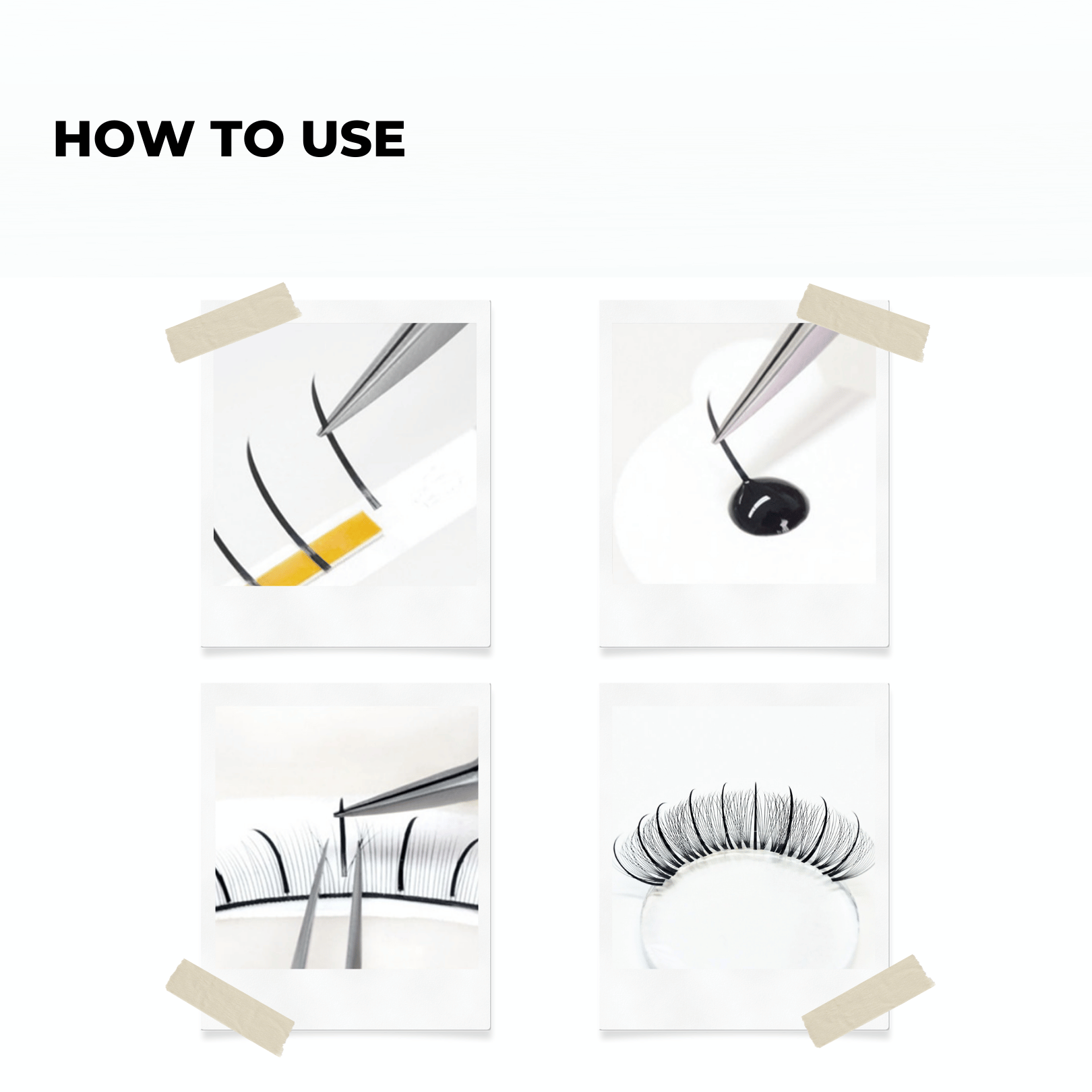 HOW TO USE