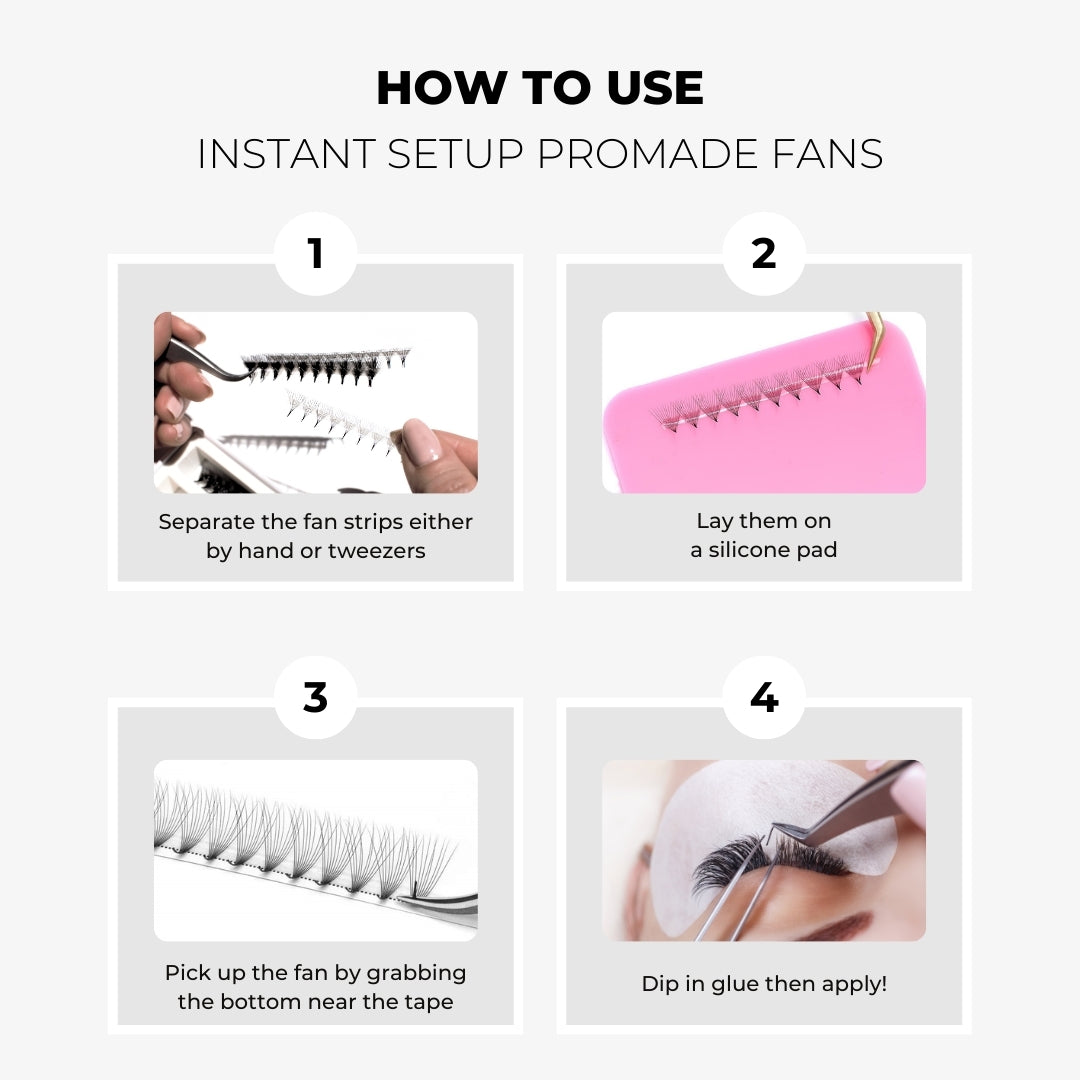 HOW TO USE
INSTANT SETUP PROMADE FANS

1
Separate the fan strips either by hand or tweezers

2
Lay them on a silicone pad

3
Pick up the fan by grabbing the bottom near the tape

4
Dip in glue then apply!